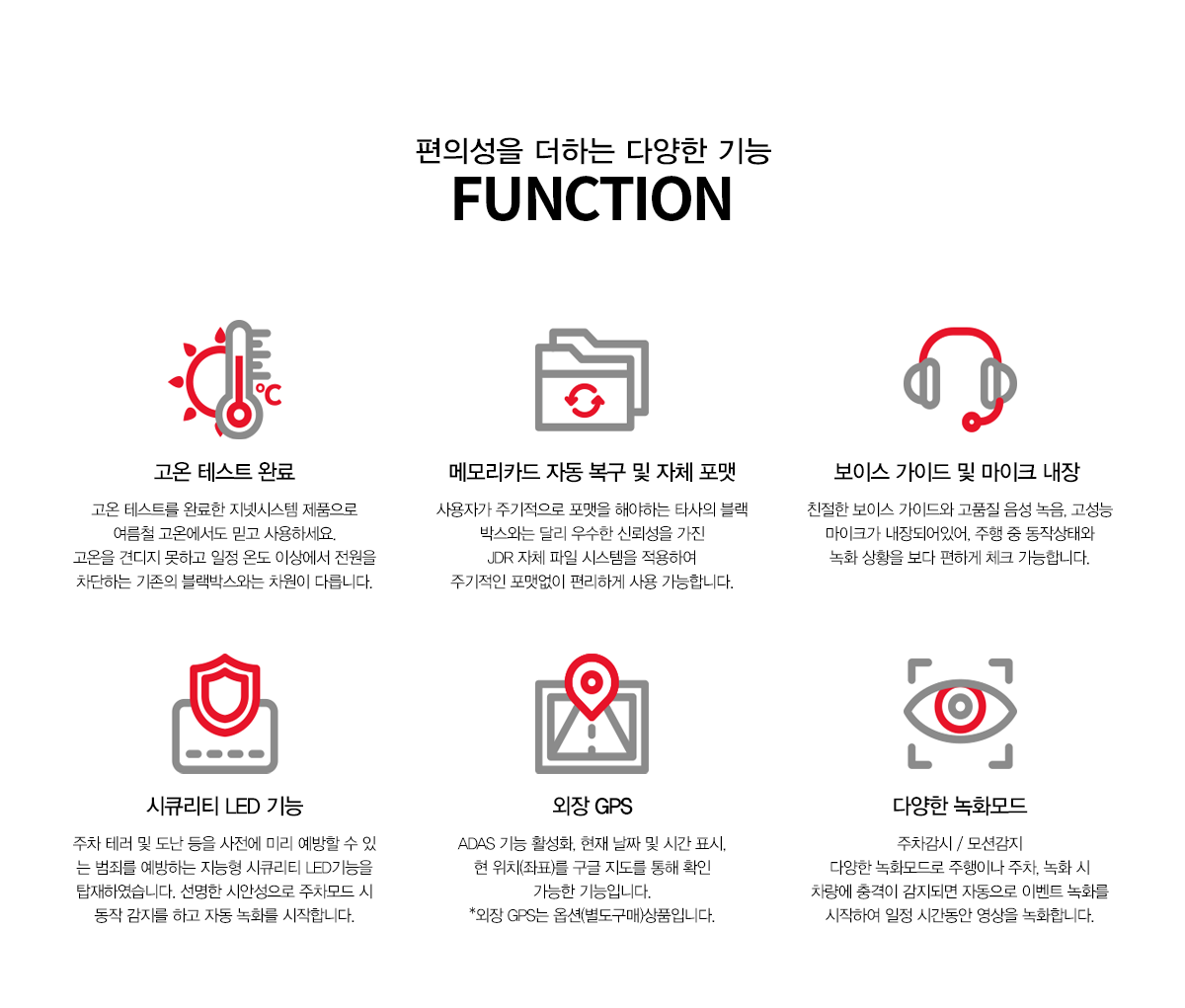 편의성을 더하는 다양한 기능
FUNCTION

°C

고온 테스트 완료

고온 테스트를 완료한 지넷시스템 제품으로 여름철 고온에서도 믿고 사용하세요. 고온을 견디지 못하고 일정 온도 이상에서 전원을 차단하는 기존의 블랙박스와는 차원이 다릅니다.

메모리카드 자동 복구 및 자체 포맷

사용자가 주기적으로 포맷을 해야하는 타사의 블랙박스와는 달리 우수한 신뢰성을 가진 JDR 자체 파일 시스템을 적용하여 주기적인 포맷없이 편리하게 사용 가능합니다.

보이스 가이드 및 마이크 내장

친절한 보이스 가이드와 고품질 음성 녹음, 고성능 마이크가 내장되어있어, 주행 중 동작상태와 녹화 상황을 보다 편하게 체크 가능합니다.

시큐리티 LED 기능

주차 테러 및 도난 등을 사전에 미리 예방할 수 있는 범죄를 예방하는 지능형 시큐리티 LED기능을 탑재하였습니다. 선명한 시안성으로 주차모드 시 동작 감지를 하고 자동 녹화를 시작합니다.

외장 GPS

ADAS 기능 활성화, 현재 날짜 및 시간 표시, 현 위치(좌표)를 구글 지도를 통해 확인 가능한 기능입니다.
*외장 GPS는 옵션(별도구매)상품입니다.

다양한 녹화모드

주차감시 / 모션감지
다양한 녹화모드로 주행이나 주차, 녹화 시 차량에 충격이 감지되면 자동으로 이벤트 녹화를 시작하여 일정 시간동안 영상을 녹화합니다.